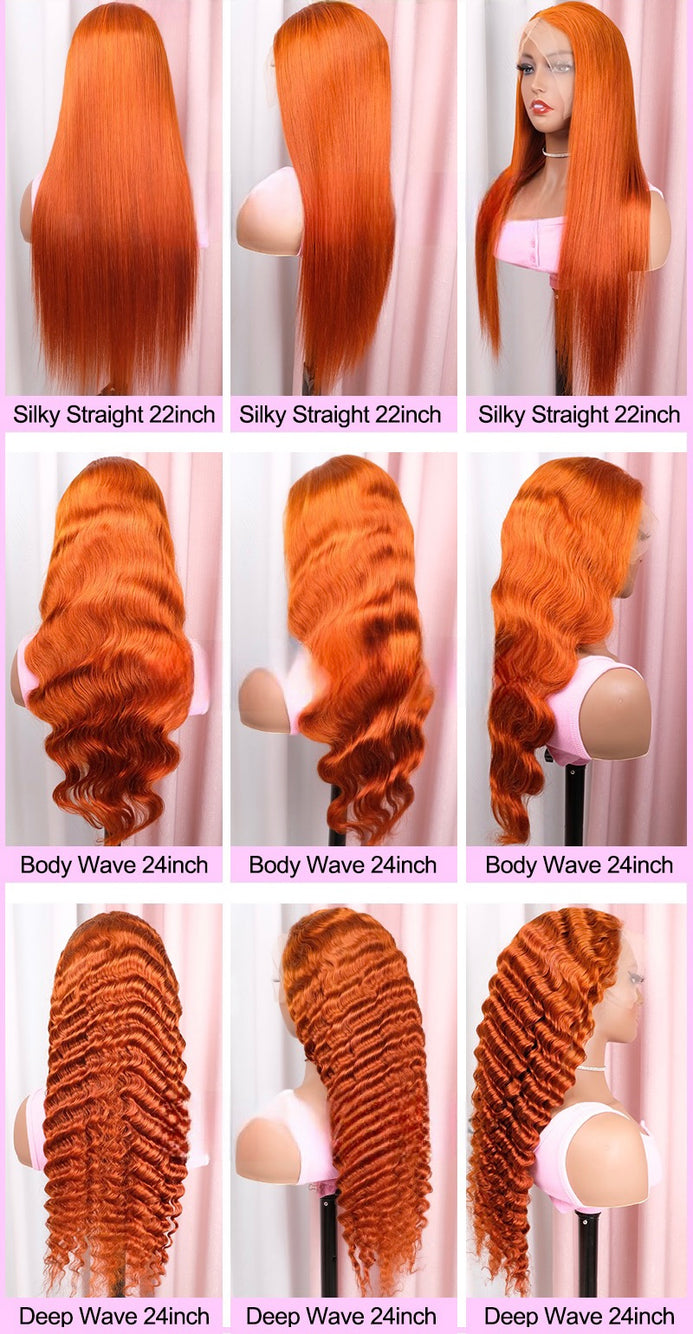 Silky Straight 22inch
Silky Straight 22inch
Silky Straight 22inch

Body Wave 24inch
Body Wave 24inch
Body Wave 24inch

Deep Wave 24inch
Deep Wave 24inch
Deep Wave 24inch